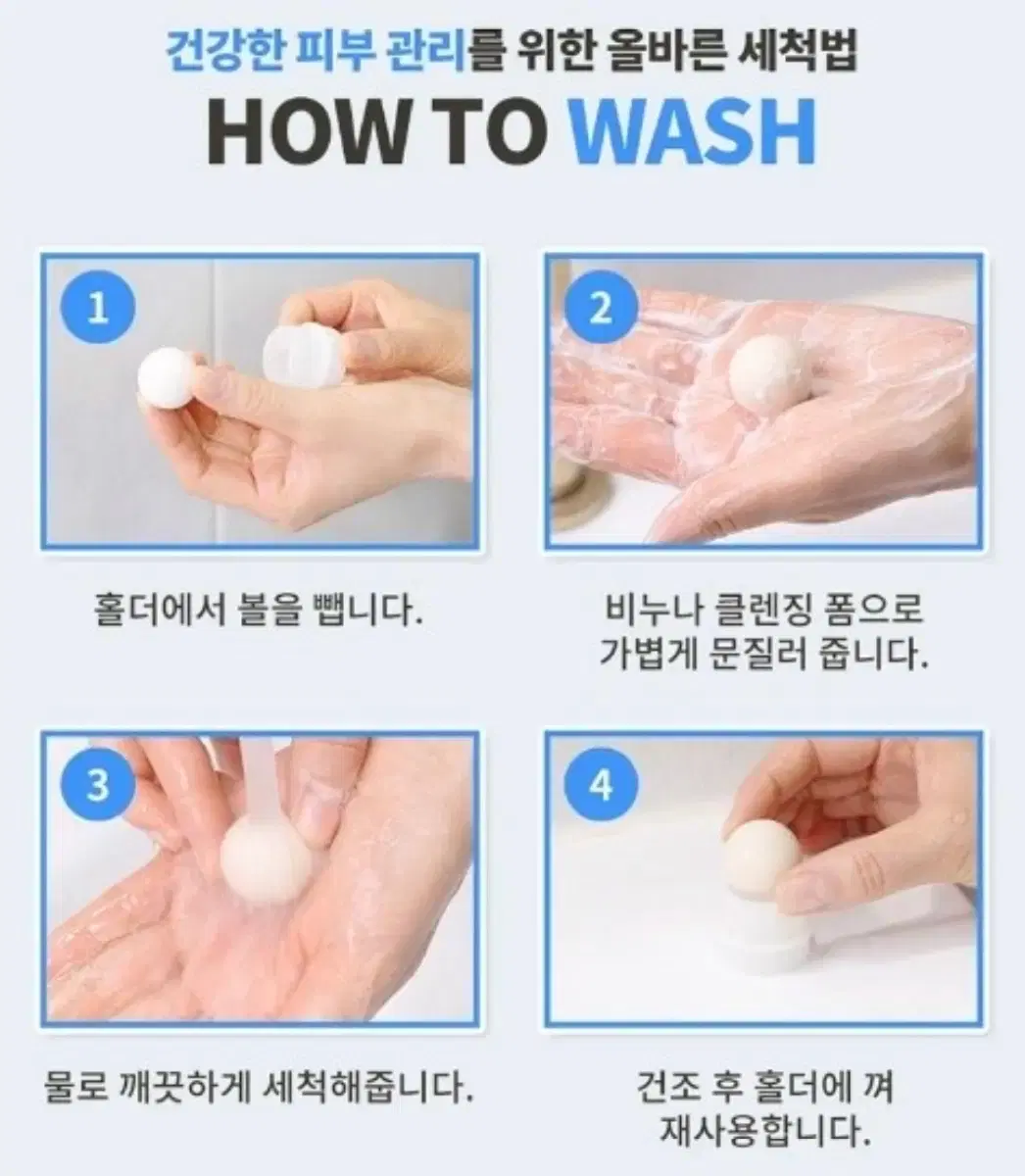 건강한 피부 관리를 위한 올바른 세척법

HOW TO WASH

1

홀더에서 볼을 뺍니다.

2

비누나 클렌징 폼으로
가볍게 문질러 줍니다.

3

물로 깨끗하게 세척해줍니다.

4

건조 후 홀더에 껴
재사용합니다.